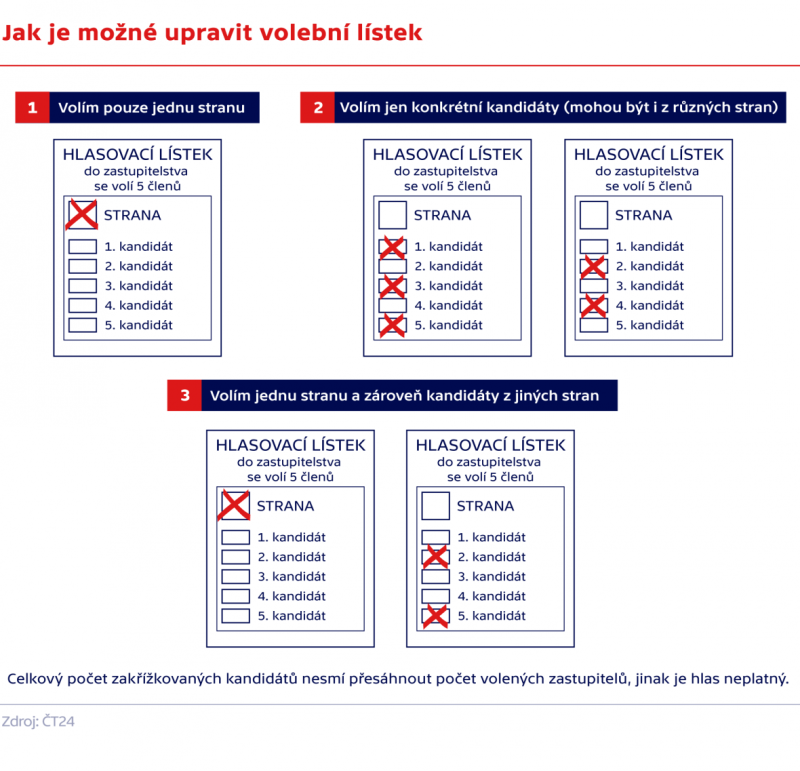 Jak je možné upravit volební lístek

1 Volím pouze jednu stranu

HLASOVACÍ LÍSTEK
do zastupitelstva
se volí 5 členů

STRANA
1. kandidát
2. kandidát
3. kandidát
4. kandidát
5. kandidát

2 Volím jen konkrétní kandidáty (mohou být i z různých stran)

HLASOVACÍ LÍSTEK
do zastupitelstva
se volí 5 členů

STRANA
1. kandidát
2. kandidát
3. kandidát
4. kandidát
5. kandidát

HLASOVACÍ LÍSTEK
do zastupitelstva
se volí 5 členů

STRANA
1. kandidát
2. kandidát
3. kandidát
4. kandidát
5. kandidát

3 Volím jednu stranu a zároveň kandidáty z jiných stran

HLASOVACÍ LÍSTEK
do zastupitelstva
se volí 5 členů

STRANA
1. kandidát
2. kandidát
3. kandidát
4. kandidát
5. kandidát

HLASOVACÍ LÍSTEK
do zastupitelstva
se volí 5 členů

STRANA
1. kandidát
2. kandidát
3. kandidát
4. kandidát
5. kandidát

Celkový počet zakřížkovaných kandidátů nesmí přesáhnout počet volených zastupitelů, jinak je hlas neplatný.

Zdroj: ČT24